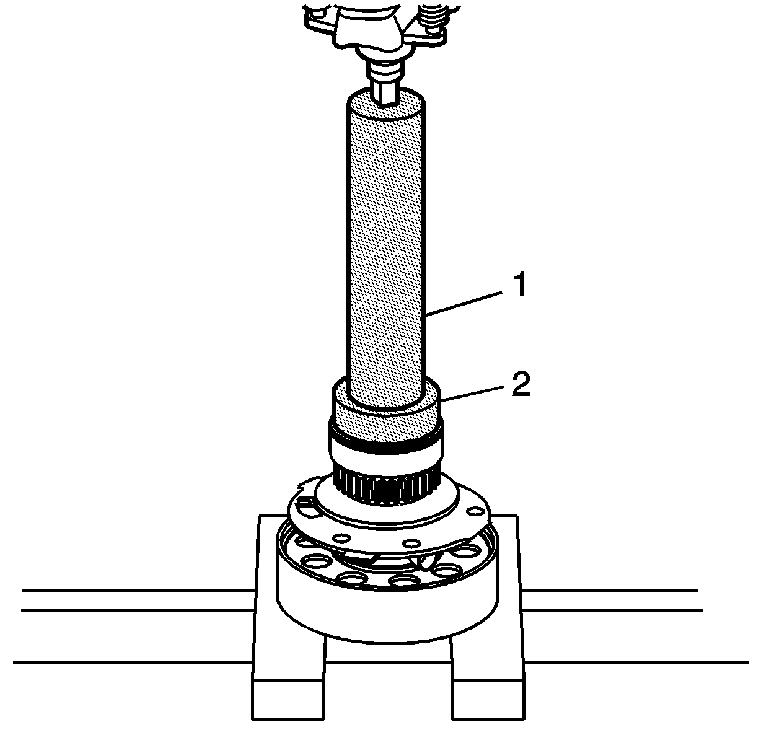 1
2