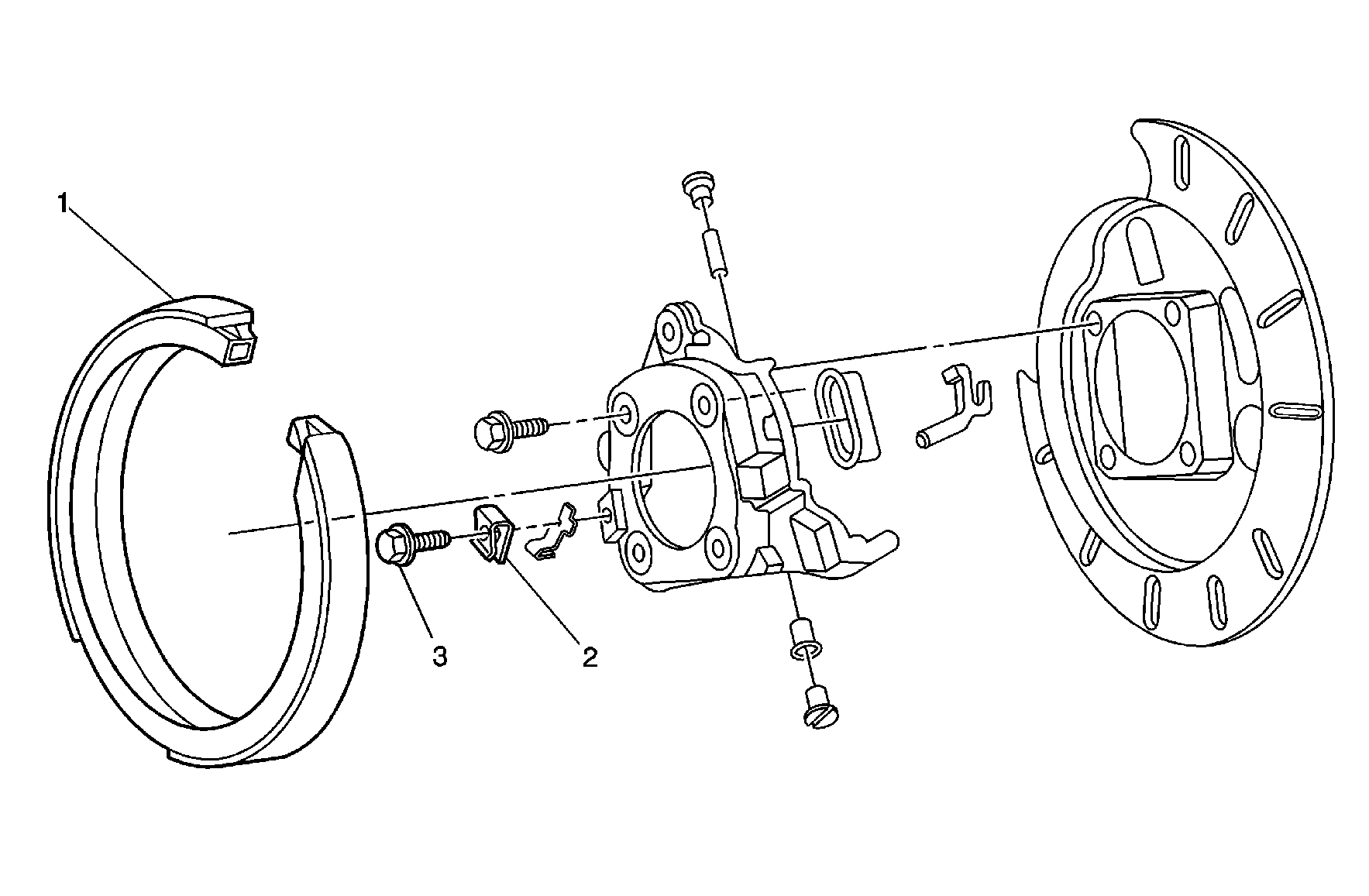 1

3

2